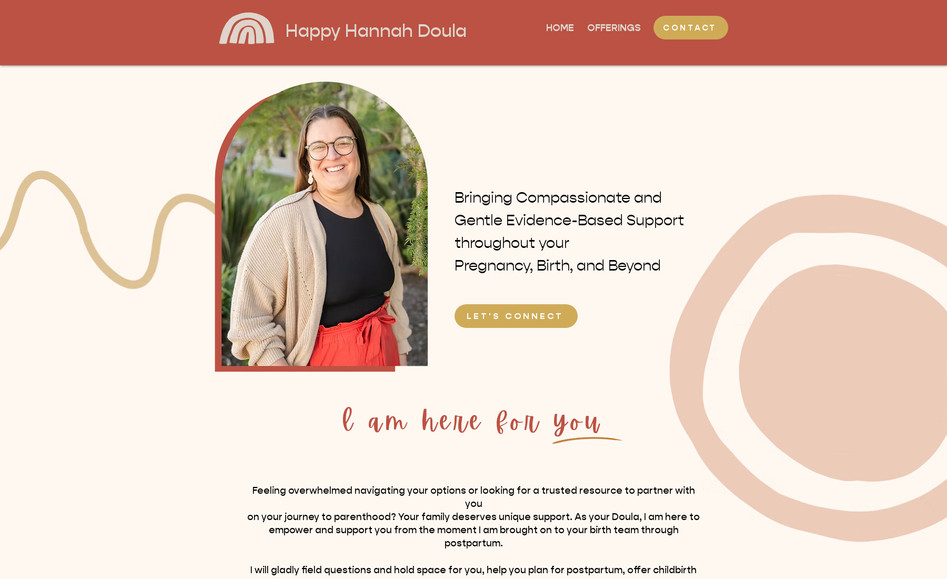 Happy Hannah Doula

HOME OFFERINGS CONTACT

Bringing Compassionate and Gentle Evidence-Based Support throughout your Pregnancy, Birth, and Beyond

LET'S CONNECT

I am here for you

Feeling overwhelmed navigating your options or looking for a trusted resource to partner with you on your journey to parenthood? Your family deserves unique support. As your Doula, I am here to empower and support you from the moment I am brought on to your birth team through postpartum.

I will gladly field questions and hold space for you, help you plan for postpartum, offer childbirth